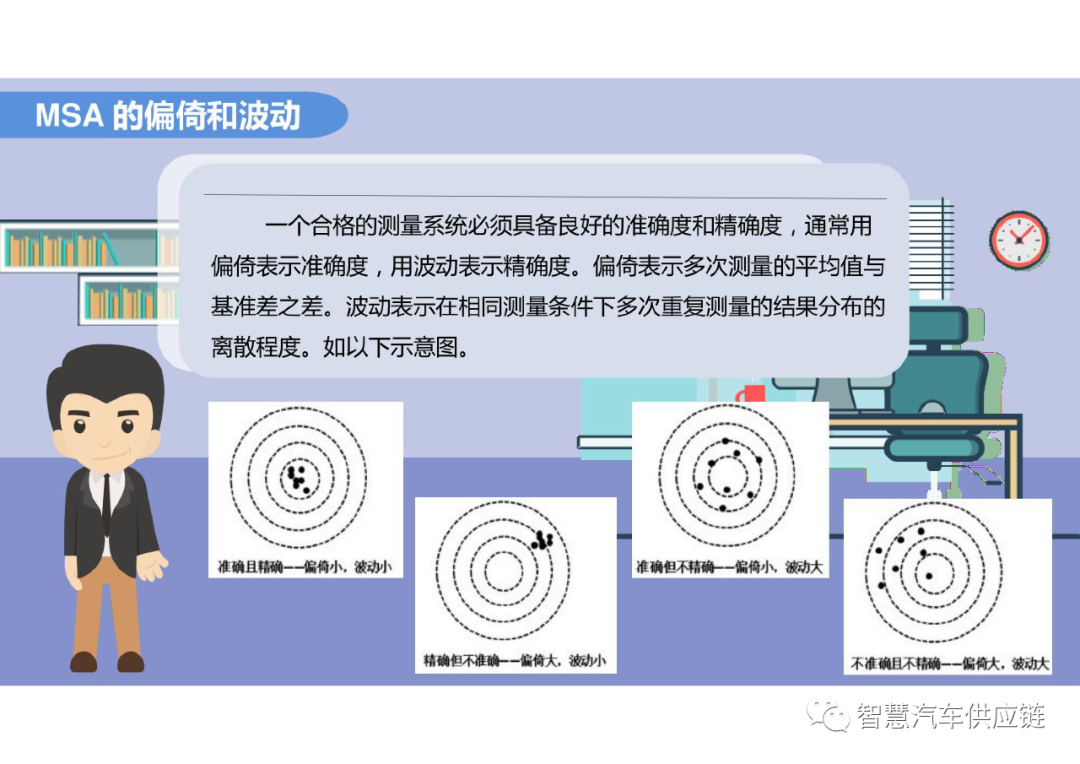 MSA 的偏倚和波动

一个合格的测量系统必须具备良好的准确度和精确度，通常用偏倚表示准确度，用波动表示精确度。偏倚表示多次测量的平均值与基准差之差。波动表示在相同测量条件下多次重复测量的结果分布的离散程度。如以下示意图。

准确且精确——偏倚小，波动小

精确但不准确——偏倚大，波动小

准确但不精确——偏倚小，波动大

不准确且不精确——偏倚大，波动大

智慧汽车供应链