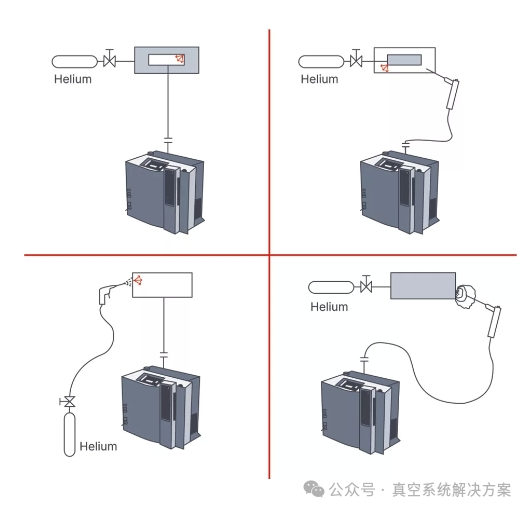 Helium

Helium

Helium

Helium

公众号 · 真空系统解决方案